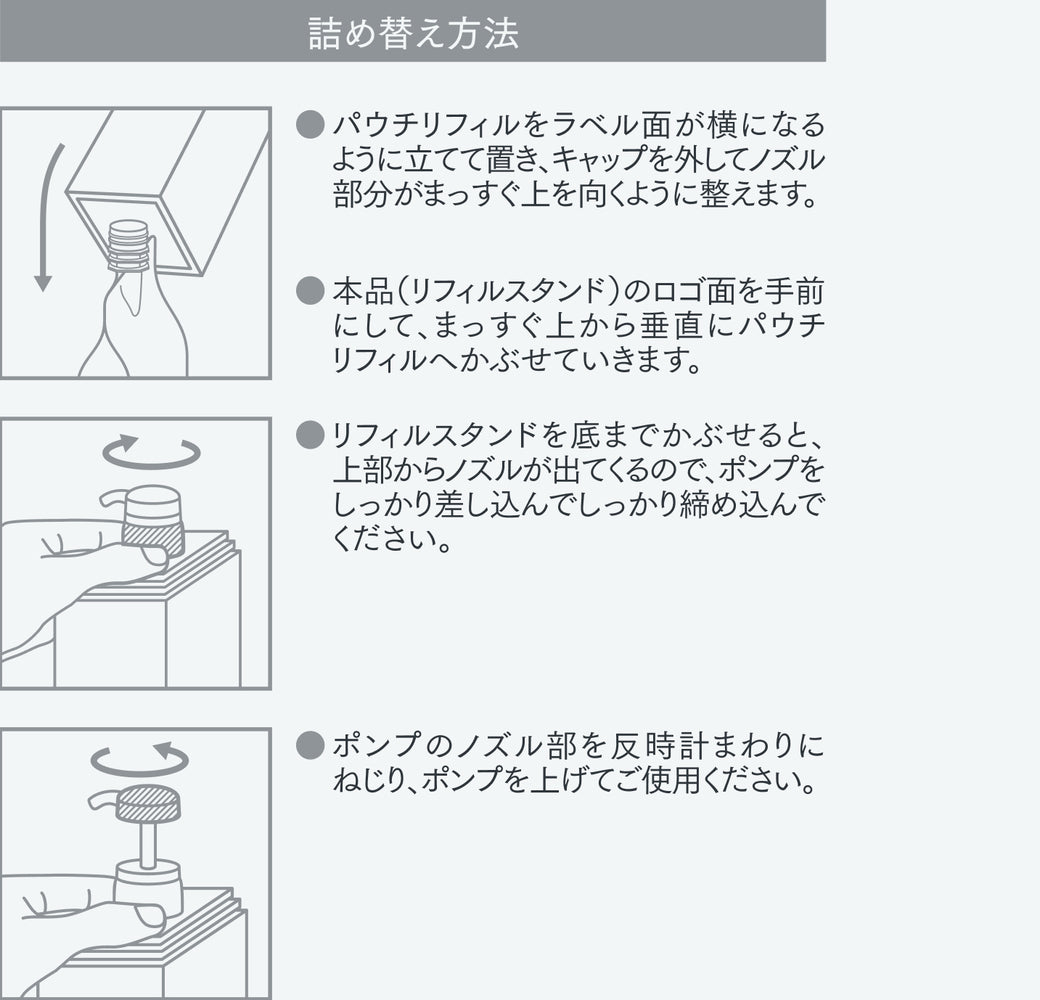 詰め替え方法

● パウチリフィルをラベル面が横になるように立てて置き、キャップを外してノズル部分がまっすぐ上を向くように整えます。

● 本品(リフィルスタンド)のロゴ面を手前にして、まっすぐ上から垂直にパウチリフィルへかぶせていきます。

● リフィルスタンドを底までかぶせると、上部からノズルが出てくるので、ポンプをしっかり差し込んでしっかり締め込んでください。

● ポンプのノズル部を反時計まわりにねじり、ポンプを上げてご使用ください。